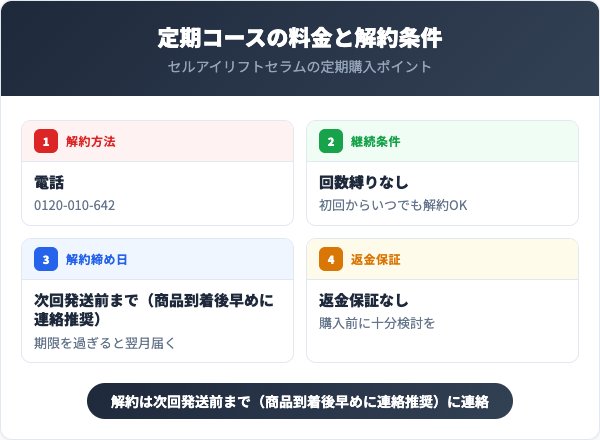 定期コースの料金と解約条件
セルアイリフトセラムの定期購入ポイント

1 解約方法
電話
0120-010-642

2 継続条件
回数縛りなし
初回からいつでも解約OK

3 解約締め日
次回発送前まで（商品到着後早めに連絡推奨）
期限を過ぎると翌月届く

4 返金保証
返金保証なし
購入前に十分検討を

解約は次回発送前まで（商品到着後早めに連絡推奨）に連絡