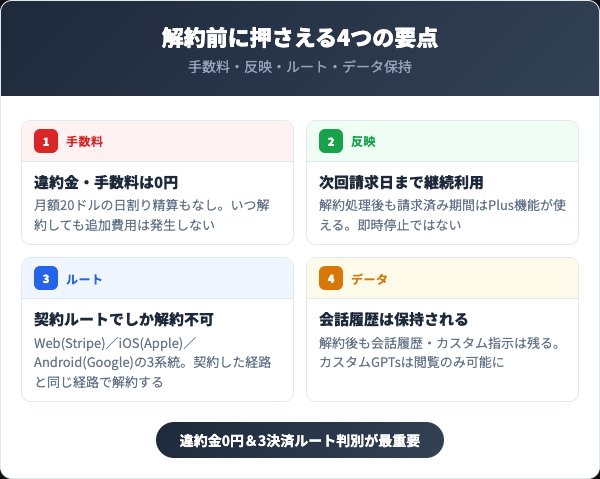 解約前に押さえる4つの要点
手数料・反映・ルート・データ保持

1 手数料
違約金・手数料は0円
月額20ドルの日割り精算もなし。いつ解約しても追加費用は発生しない

2 反映
次回請求日まで継続利用
解約処理後も請求済み期間はPlus機能が使える。即時停止ではない

3 ルート
契約ルートでしか解約不可
Web(Stripe)／iOS(Apple)／Android(Google)の3系統。契約した経路と同じ経路で解約する

4 データ
会話履歴は保持される
解約後も会話履歴・カスタム指示は残る。カスタムGPTsは閲覧のみ可能に

違約金0円＆3決済ルート判別が最重要