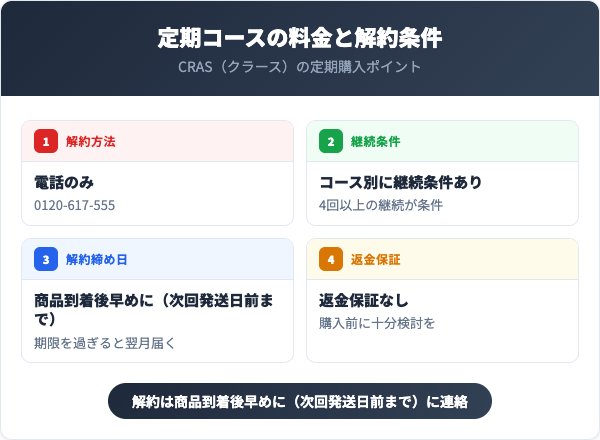 定期コースの料金と解約条件

CRAS（クラース）の定期購入ポイント

1 解約方法

電話のみ

0120-617-555

2 継続条件

コース別に継続条件あり

4回以上の継続が条件

3 解約締め日

商品到着後早めに（次回発送日前まで）

期限を過ぎると翌月届く

4 返金保証

返金保証なし

購入前に十分検討を

解約は商品到着後早めに（次回発送日前まで）に連絡