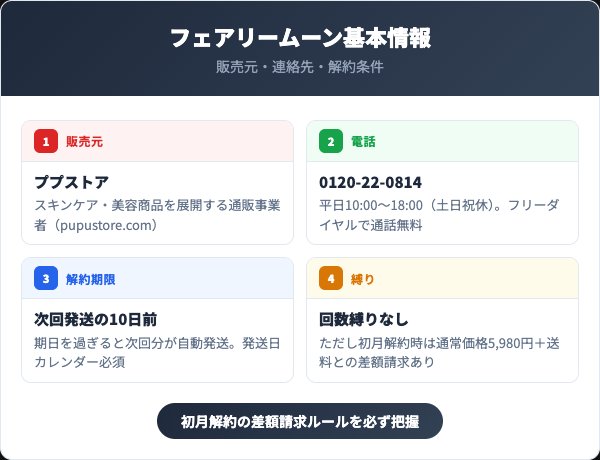 フェアリームーン基本情報

販売元・連絡先・解約条件

1 販売元

ププストア

スキンケア・美容商品を展開する通販事業者（pupustore.com）

2 電話

0120-22-0814

平日10:00〜18:00（土日祝休）。フリーダイヤルで通話無料

3 解約期限

次回発送の10日前

期日を過ぎると次回分が自動発送。発送日カレンダー必須

4 縛り

回数縛りなし

ただし初月解約時は通常価格5,980円＋送料との差額請求あり

初月解約の差額請求ルールを必ず把握