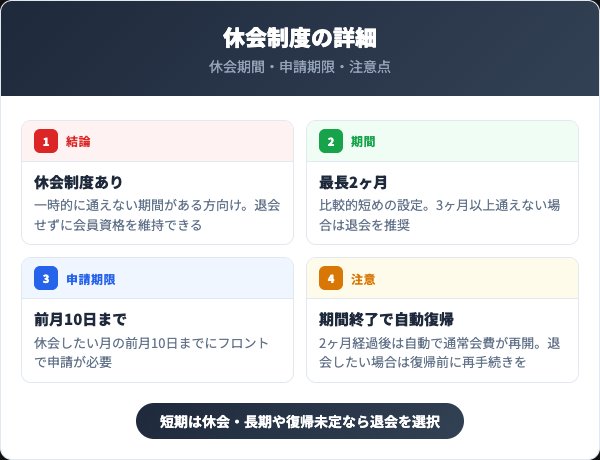 休会制度の詳細

休会期間・申請期限・注意点

1 結論

休会制度あり

一時的に通えない期間がある方向け。退会せずに会員資格を維持できる

2 期間

最長2ヶ月

比較的短めの設定。3ヶ月以上通えない場合は退会を推奨

3 申請期限

前月10日まで

休会したい月の前月10日までにフロントで申請が必要

4 注意

期間終了で自動復帰

2ヶ月経過後は自動で通常会費が再開。退会したい場合は復帰前に再手続きを

短期は休会・長期や復帰未定なら退会を選択