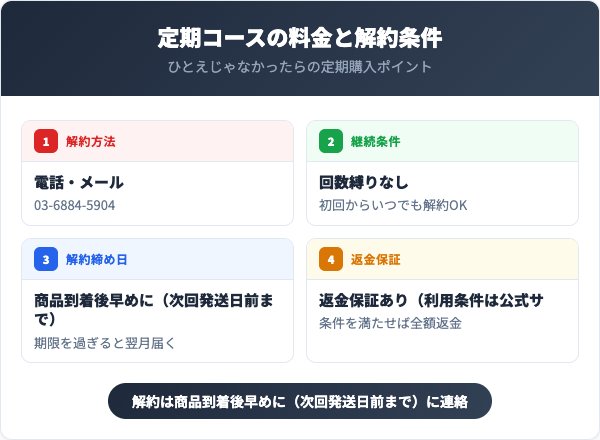 定期コースの料金と解約条件

ひとえじゃなかったらの定期購入ポイント

1 解約方法

電話・メール

03-6884-5904

2 継続条件

回数縛りなし

初回からいつでも解約OK

3 解約締め日

商品到着後早めに（次回発送日前まで）

期限を過ぎると翌月届く

4 返金保証

返金保証あり（利用条件は公式サ

条件を満たせば全額返金

解約は商品到着後早めに（次回発送日前まで）に連絡