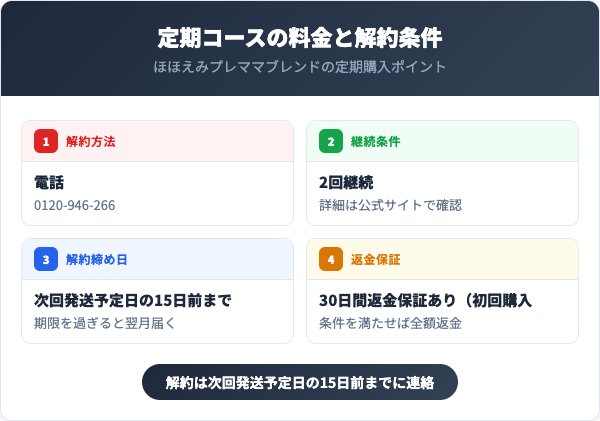 定期コースの料金と解約条件

ほほえみプレママブレンドの定期購入ポイント

1 解約方法

電話

0120-946-266

2 継続条件

2回継続

詳細は公式サイトで確認

3 解約締め日

次回発送予定日の15日前まで

期限を過ぎると翌月届く

4 返金保証

30日間返金保証あり（初回購入

条件を満たせば全額返金

解約は次回発送予定日の15日前までに連絡