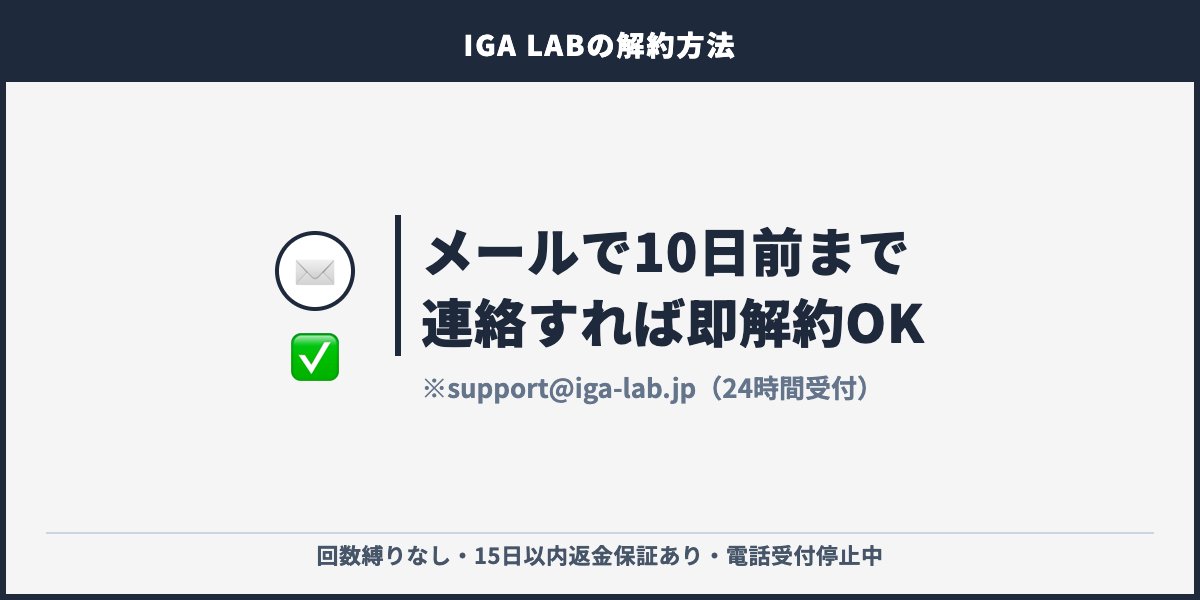 IGA LABの解約方法

メールで10日前まで
連絡すれば即解約OK

※support@iga-lab.jp（24時間受付）

回数縛りなし・15日以内返金保証あり・電話受付停止中