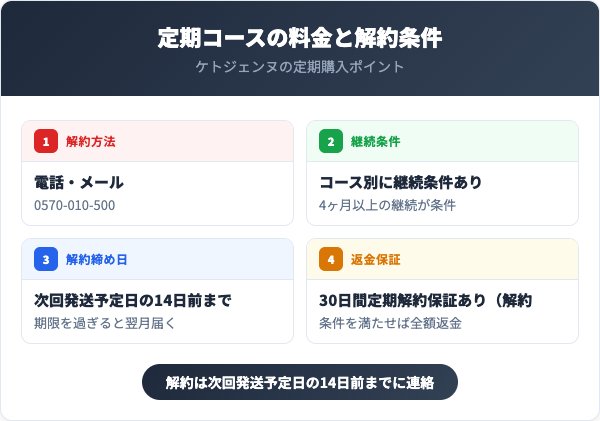 定期コースの料金と解約条件
ケトジェンヌの定期購入ポイント

1 解約方法
電話・メール
0570-010-500

2 継続条件
コース別に継続条件あり
4ヶ月以上の継続が条件

3 解約締め日
次回発送予定日の14日前まで
期限を過ぎると翌月届く

4 返金保証
30日間定期解約保証あり（解約
条件を満たせば全額返金

解約は次回発送予定日の14日前までに連絡