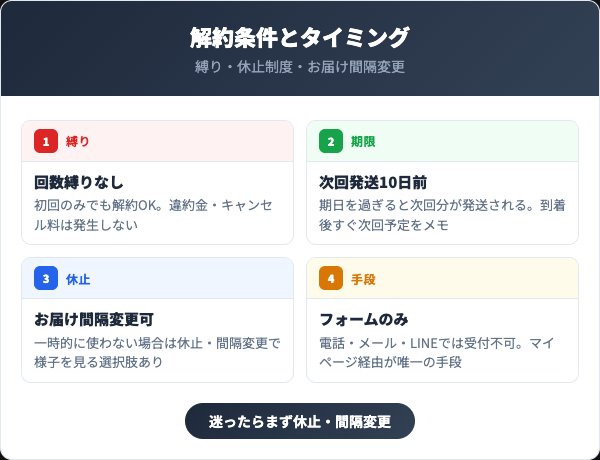 解約条件とタイミング

縛り・休止制度・お届け間隔変更

1 縛り

回数縛りなし

初回のみでも解約OK。違約金・キャンセル料は発生しない

2 期限

次回発送10日前

期日を過ぎると次回分が発送される。到着後すぐ次回予定をメモ

3 休止

お届け間隔変更可

一時的に使わない場合は休止・間隔変更で様子を見る選択肢あり

4 手段

フォームのみ

電話・メール・LINEでは受付不可。マイページ経由が唯一の手段

迷ったらまず休止・間隔変更