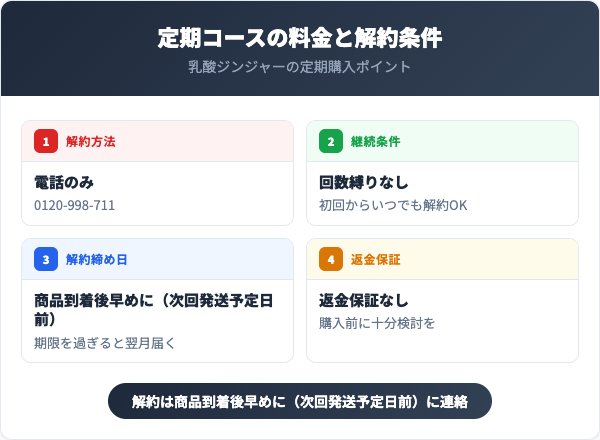 定期コースの料金と解約条件
乳酸ジンジャーの定期購入ポイント

1 解約方法
電話のみ
0120-998-711

2 継続条件
回数縛りなし
初回からいつでも解約OK

3 解約締め日
商品到着後早めに（次回発送予定日前）
期限を過ぎると翌月届く

4 返金保証
返金保証なし
購入前に十分検討を

解約は商品到着後早めに（次回発送予定日前）に連絡