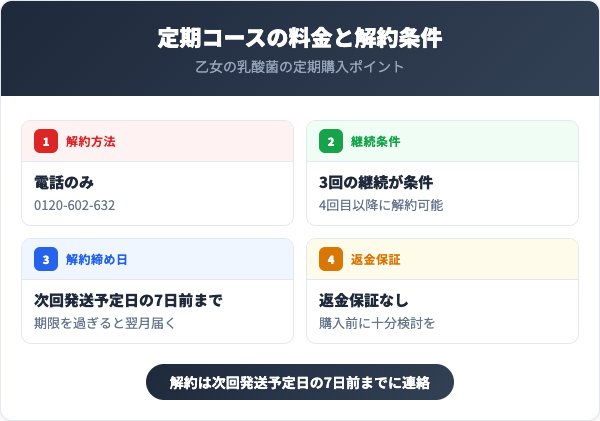 定期コースの料金と解約条件

乙女の乳酸菌の定期購入ポイント

1 解約方法

電話のみ

0120-602-632

2 継続条件

3回の継続が条件

4回目以降に解約可能

3 解約締め日

次回発送予定日の7日前まで

期限を過ぎると翌月届く

4 返金保証

返金保証なし

購入前に十分検討を

解約は次回発送予定日の7日前までに連絡