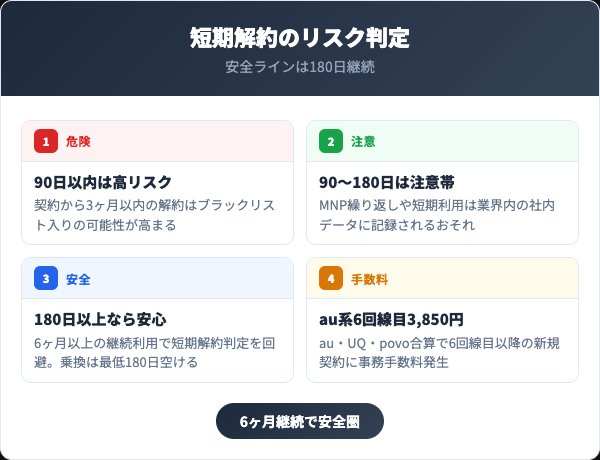 短期解約のリスク判定

安全ラインは180日継続

1 危険

90日以内は高リスク

契約から3ヶ月以内の解約はブラックリスト入りの可能性が高まる

2 注意

90〜180日は注意帯

MNP繰り返しや短期利用は業界内の社内データに記録されるおそれ

3 安全

180日以上なら安心

6ヶ月以上の継続利用で短期解約判定を回避。乗換は最低180日空ける

4 手数料

au系6回線目3,850円

au・UQ・povo合算で6回線目以降の新規契約に事務手数料発生

6ヶ月継続で安全圏