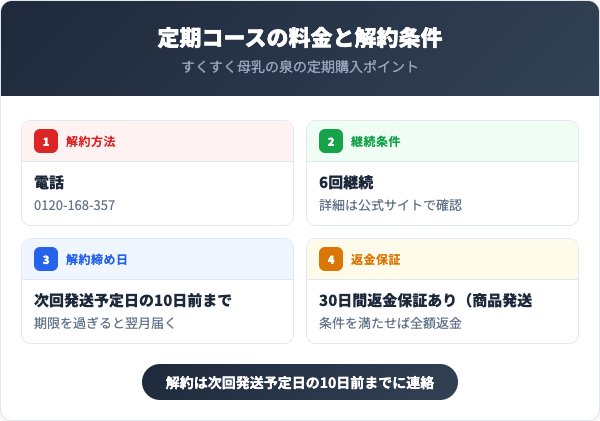 定期コースの料金と解約条件

すくすく母乳の泉の定期購入ポイント

1 解約方法

電話

0120-168-357

2 継続条件

6回継続

詳細は公式サイトで確認

3 解約締め日

次回発送予定日の10日前まで

期限を過ぎると翌月届く

4 返金保証

30日間返金保証あり（商品発送

条件を満たせば全額返金

解約は次回発送予定日の10日前までに連絡