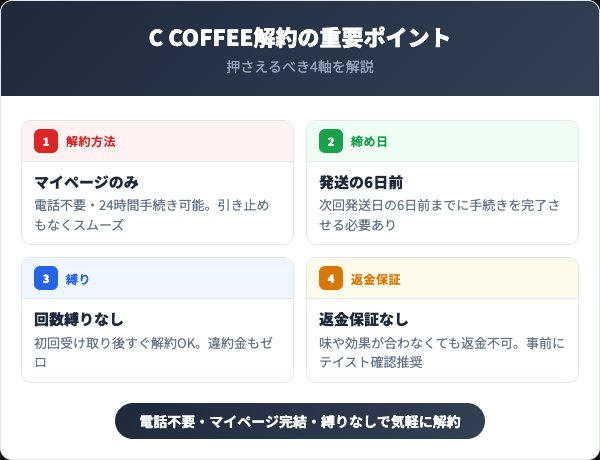 C COFFEE解約の重要ポイント
押さえるべき4軸を解説

1 解約方法
マイページのみ
電話不要・24時間手続き可能。引き止めもなくスムーズ

2 締め日
発送の6日前
次回発送日の6日前までに手続きを完了させる必要あり

3 縛り
回数縛りなし
初回受け取り後すぐ解約OK。違約金もゼロ

4 返金保証
返金保証なし
味や効果が合わなくても返金不可。事前にテイスト確認推奨

電話不要・マイページ完結・縛りなしで気軽に解約