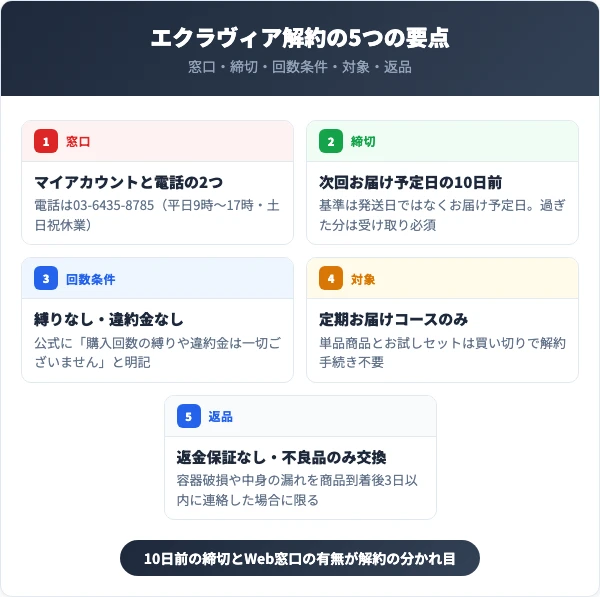 エクラヴィア解約の5つの要点
窓口・締切・回数条件・対象・返品

1 窓口
マイアカウントと電話の2つ
電話は03-6435-8785（平日9時〜17時・土日祝休業）

2 締切
次回お届け予定日の10日前
基準は発送日ではなくお届け予定日。過ぎた分は受け取り必須

3 回数条件
縛りなし・違約金なし
公式に「購入回数の縛りや違約金は一切ございません」と明記

4 対象
定期お届けコースのみ
単品商品とお試しセットは買い切りで解約手続き不要

5 返品
返金保証なし・不良品のみ交換
容器破損や中身の漏れを商品到着後3日以内に連絡した場合に限る

10日前の締切とWeb窓口の有無が解約の分かれ目