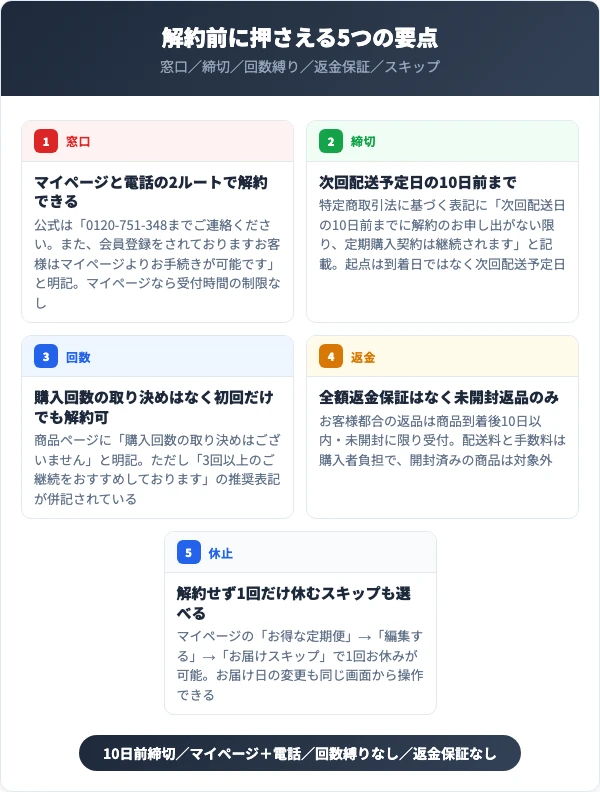 解約前に押さえる5つの要点

窓口／締切／回数縛り／返金保証／スキップ

1 窓口

マイページと電話の2ルートで解約できる

公式は「0120-751-348までご連絡ください。また、会員登録をされておりますお客様はマイページよりお手続きが可能です」と明記。マイページなら受付時間の制限なし

2 締切

次回配送予定日の10日前まで

特定商取引法に基づく表記に「次回配送日の10日前までに解約のお申し出がない限り、定期購入契約は継続されます」と記載。起点は到着日ではなく次回配送予定日

3 回数

購入回数の取り決めはなく初回だけでも解約可

商品ページに「購入回数の取り決めはございません」と明記。ただし「3回以上のご継続をおすすめしております」の推奨表記が併記されている

4 返金

全額返金保証はなく未開封返品のみ

お客様都合の返品は商品到着後10日以内・未開封に限り受付。配送料と手数料は購入者負担で、開封済みの商品は対象外

5 休止

解約せず1回だけ休むスキップも選べる

マイページの「お得な定期便」→「編集する」→「お届けスキップ」で1回お休みが可能。お届け日の変更も同じ画面から操作できる

10日前締切／マイページ＋電話／回数縛りなし／返金保証なし