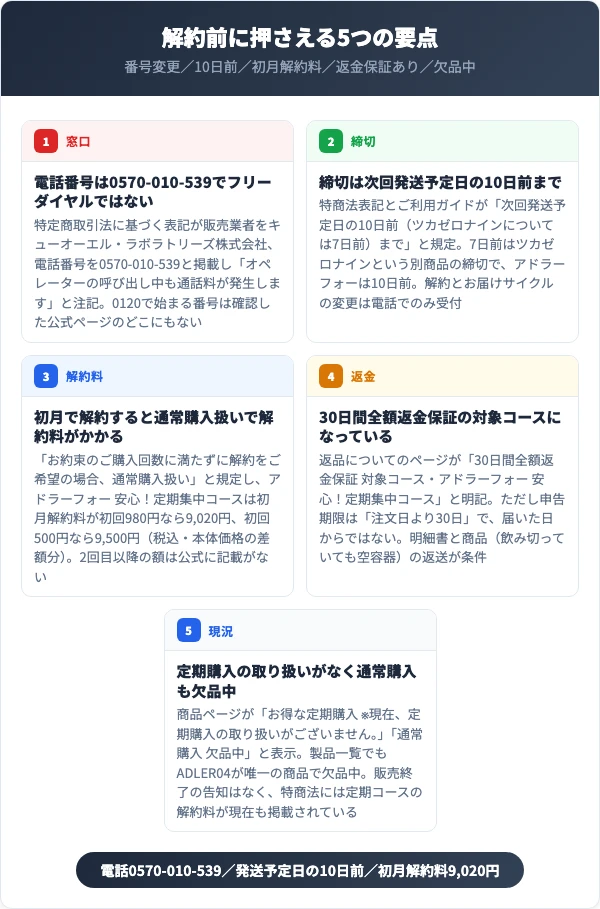 解約前に押さえる5つの要点
番号変更／10日前／初月解約料／返金保証あり／欠品中

1 窓口

電話番号は0570-010-539でフリーダイヤルではない
特定商取引法に基づく表記が販売業者をキューオーエル・ラボラトリーズ株式会社、電話番号を0570-010-539と掲載し「オペレーターの呼び出し中も通話料が発生します」と注記。0120で始まる番号は確認した公式ページのどこにもない

2 締切

締切は次回発送予定日の10日前まで
特商法表記とご利用ガイドが「次回発送予定日の10日前（ツカゼロナインについては7日前）まで」と規定。7日前はツカゼロナインという別商品の締切で、アドラーフォーは10日前。解約とお届けサイクルの変更は電話でのみ受付

3 解約料

初月で解約すると通常購入扱いで解約料がかかる
「お約束のご購入回数に満たずに解約をご希望の場合、通常購入扱い」と規定し、アドラーフォー 安心！定期集中コースは初月解約料が初回980円なら9,020円、初回500円なら9,500円（税込・本体価格の差額分）。2回目以降の額は公式に記載がない

4 返金

30日間全額返金保証の対象コースになっている
返品についてのページが「30日間全額返金保証 対象コース・アドラーフォー 安心！定期集中コース」と明記。ただし申告期限は「注文日より30日」で、届いた日からではない。明細書と商品（飲み切っていても空容器）の返送が条件

5 現況

定期購入の取り扱いがなく通常購入も欠品中
商品ページが「お得な定期購入 ※現在、定期購入の取り扱いがございません。」「通常購入 欠品中」と表示。製品一覧でもADLER04が唯一の商品で欠品中。販売終了の告知はなく、特商法には定期コースの解約料が現在も掲載されている

電話0570-010-539／発送予定日の10日前／初月解約料9,020円