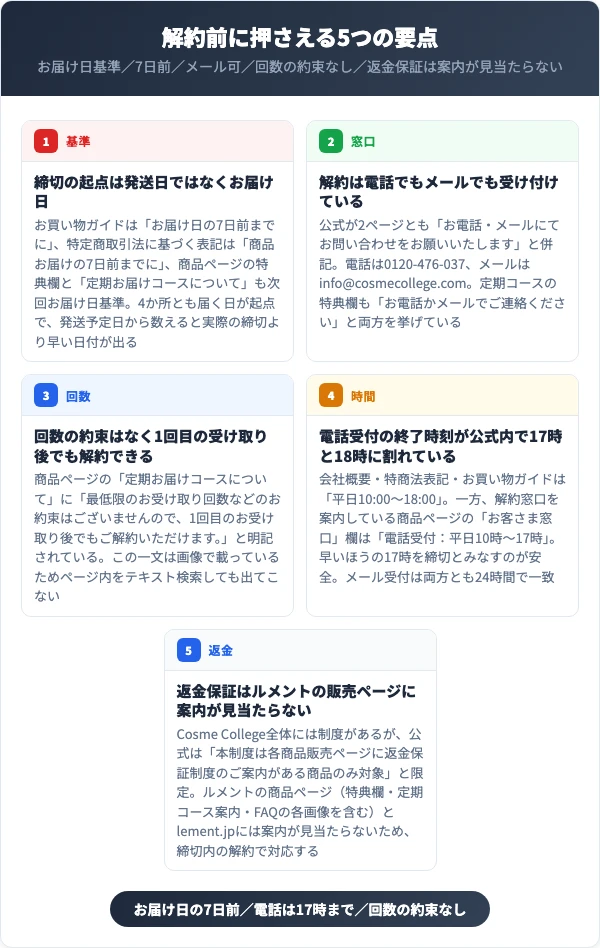 解約前に押さえる5つの要点

お届け日基準／7日前／メール可／回数の約束なし／返金保証は案内が見当たらない

1 基準

締切の起点は発送日ではなくお届け日

お買い物ガイドは「お届け日の7日前までに」、特定商取引法に基づく表記は「商品お届けの7日前までに」、商品ページの特典欄と「定期お届けコースについて」も次回お届け日基準。4か所とも届く日が起点で、発送予定日から数えると実際の締切より早い日付が出る

2 窓口

解約は電話でもメールでも受け付けている

公式が2ページとも「お電話・メールにてお問い合わせをお願いいたします」と併記。電話は0120-476-037、メールはinfo@cosmecollege.com。定期コースの特典欄も「お電話かメールでご連絡ください」と両方を挙げている

3 回数

回数の約束はなく1回目の受け取り後でも解約できる

商品ページの「定期お届けコースについて」に「最低限のお受け取り回数などのお約束はございませんので、1回目のお受け取り後でもご解約いただけます。」と明記されている。この一文は画像で載っているためページ内をテキスト検索しても出てこない

4 時間

電話受付の終了時刻が公式内で17時と18時に割れている

会社概要・特商法表記・お買い物ガイドは「平日10:00〜18:00」。一方、解約窓口を案内している商品ページの「お客さま窓口」欄は「電話受付：平日10時〜17時」。早いほうの17時を締切とみなすのが安全。メール受付は両方とも24時間で一致

5 返金

返金保証はルメントの販売ページに案内が見当たらない

Cosme College全体には制度があるが、公式は「本制度は各商品販売ページに返金保証制度のご案内がある商品のみ対象」と限定。ルメントの商品ページ（特典欄・定期コース案内・FAQの各画像を含む）とlement.jpには案内が見当たらないため、締切内の解約で対応する

お届け日の7日前／電話は17時まで／回数の約束なし