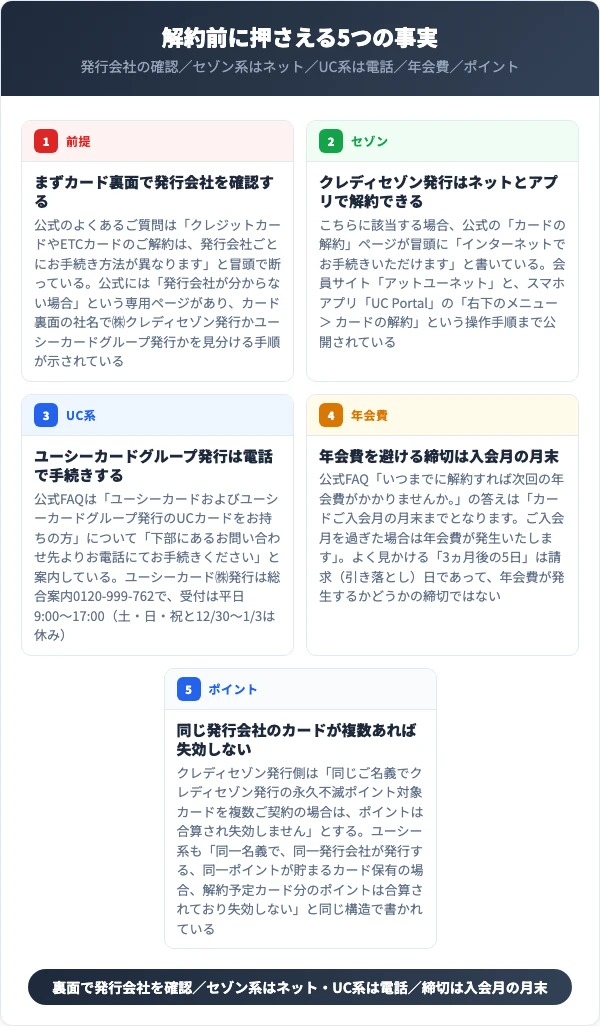 解約前に押さえる5つの事実

発行会社の確認／セゾン系はネット／UC系は電話／年会費／ポイント

1 前提

まずカード裏面で発行会社を確認する

公式のよくあるご質問は「クレジットカードやETCカードのご解約は、発行会社ごとにお手続き方法が異なります」と冒頭で断っている。公式には「発行会社が分からない場合」という専用ページがあり、カード裏面の社名で㈱クレディセゾン発行かユーシーカードグループ発行かを見分ける手順が示されている

2 セゾン

クレディセゾン発行はネットとアプリで解約できる

こちらに該当する場合、公式の「カードの解約」ページが冒頭に「インターネットでお手続きいただけます」と書いている。会員サイト「アットユーネット」と、スマホアプリ「UC Portal」の「右下のメニュー > カードの解約」という操作手順まで公開されている

3 UC系

ユーシーカードグループ発行は電話で手続きする

公式FAQは「ユーシーカードおよびユーシーカードグループ発行のUCカードをお持ちの方」について「下部にあるお問い合わせ先よりお電話にてお手続きください」と案内している。ユーシーカード㈱発行は総合案内0120-999-762で、受付は平日9:00〜17:00（土・日・祝と12/30〜1/3は休み）

4 年会費

年会費を避ける締切は入会月の月末

公式FAQ「いつまでに解約すれば次回の年会費がかかりませんか。」の答えは「カードご入会月の月末までとなります。ご入会月を過ぎた場合は年会費が発生いたします」。よく見かける「3ヵ月後の5日」は請求（引き落とし）日であって、年会費が発生するかどうかの締切ではない

5 ポイント

同じ発行会社のカードが複数あれば失効しない

クレディセゾン発行側は「同じご名義でクレディセゾン発行の永久不滅ポイント対象カードを複数ご契約の場合は、ポイントは合算され失効しません」とする。ユーシー系も「同一名義で、同一発行会社が発行する、同一ポイントが貯まるカード保有の場合、解約予定カード分のポイントは合算されており失効しない」と同じ構造で書かれている

裏面で発行会社を確認／セゾン系はネット・UC系は電話／締切は入会月の月末